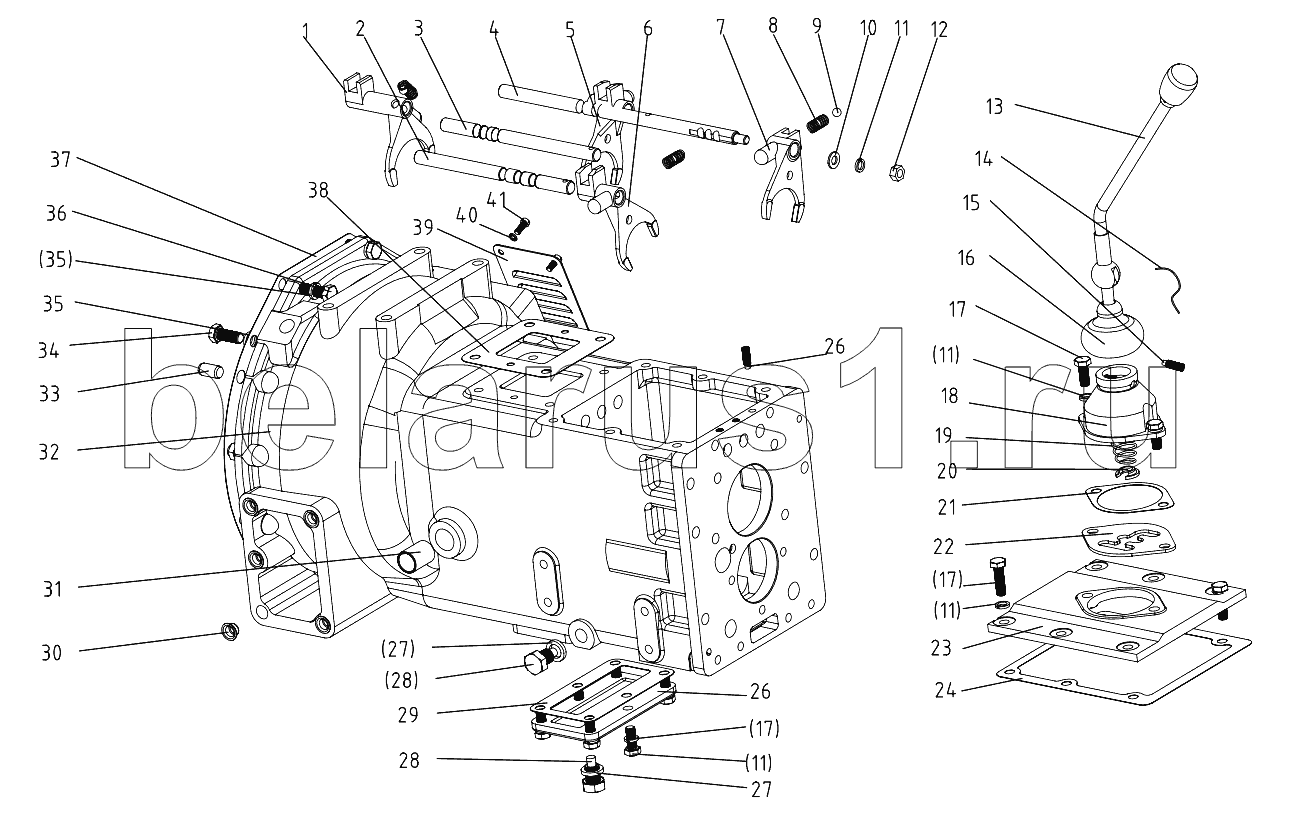 1 2 3 4 5 6 7 8 9 10 11 12
13
14
15
16
17
(11)
18
19
20
21
22
(17)
(11)
23
24
37
36
(35)
35
34
33
32
31
30
38
39
40
41
26
(27)
(28)
29
26
(17)
(11)
28
27
belarus1.ru