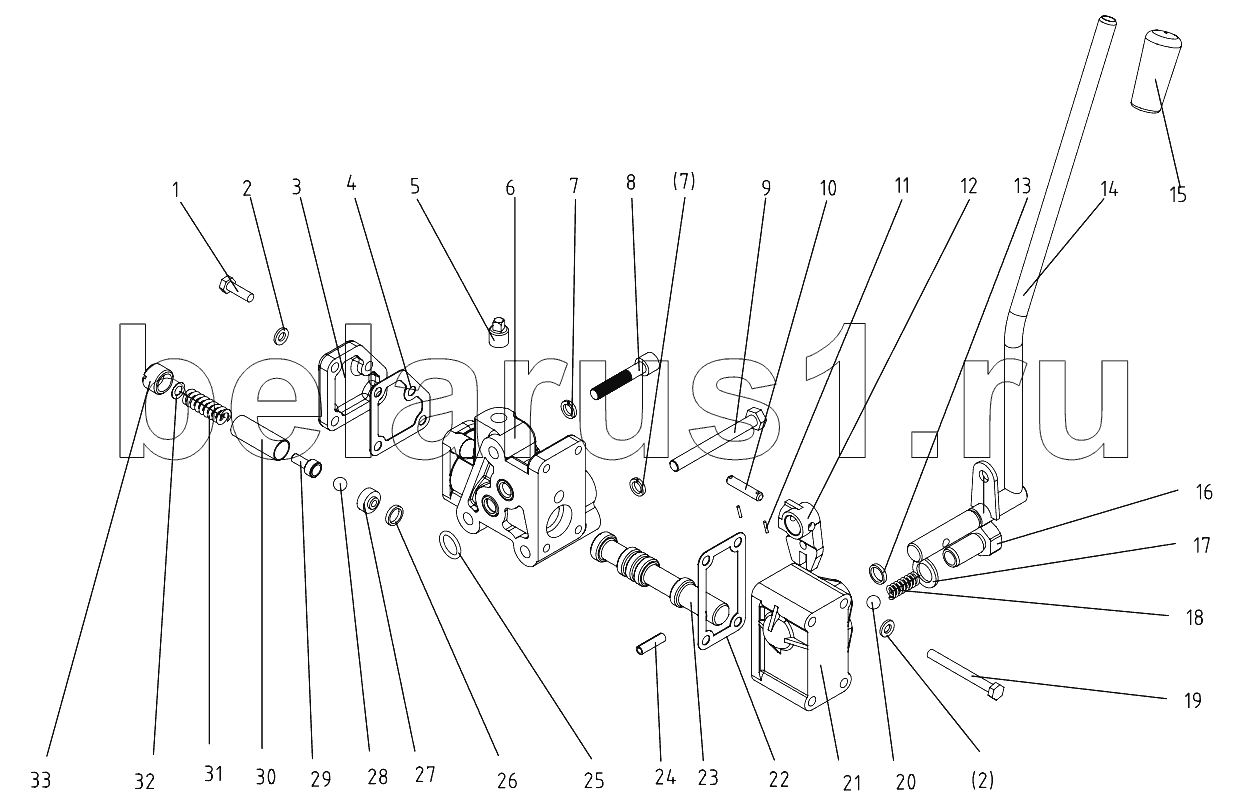 1 2 3 4 5 6 7 8 (7) 9 10 11 12 13 14 15

belarus1.ru

16
17
18
19

33 32 31 30 29 28 27 26 25 24 23 22 21 20 (2)