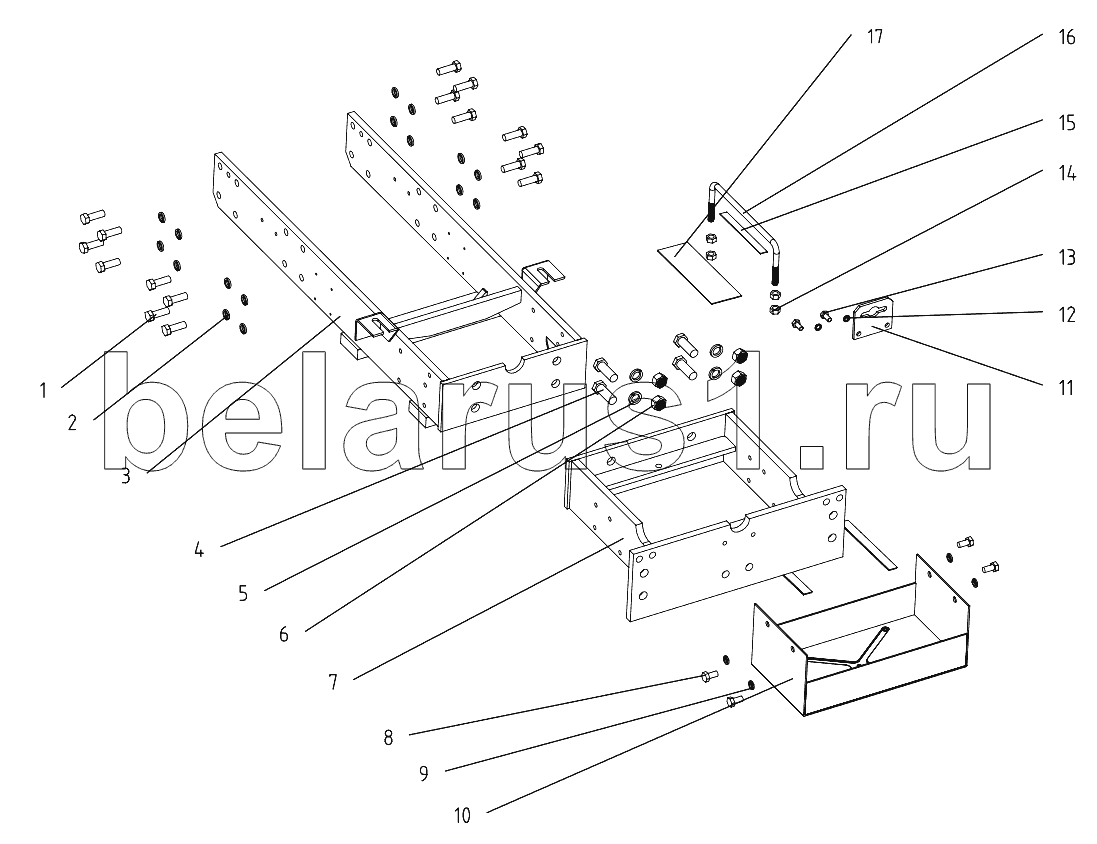 17
16
15
14
13
12
11
1
2
3
4
5
6
7
8
9
10
belarus1.ru