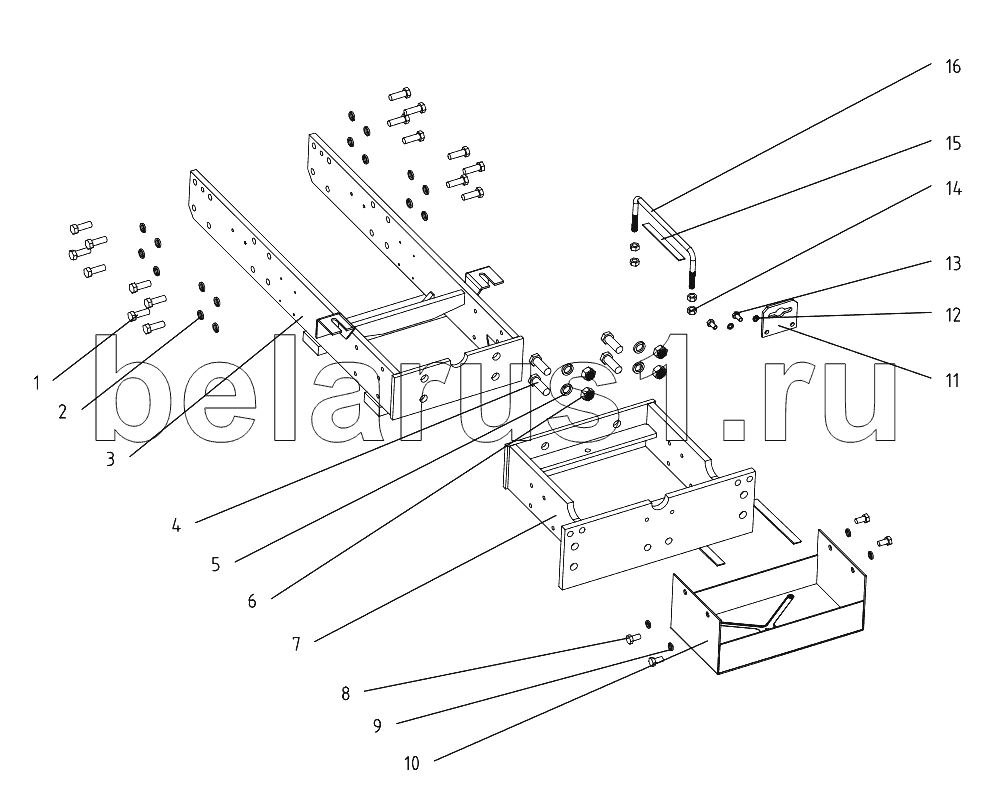 16
15
14
13
12
11
1
2
3
4
5
6
7
8
9
10
belarus1.ru