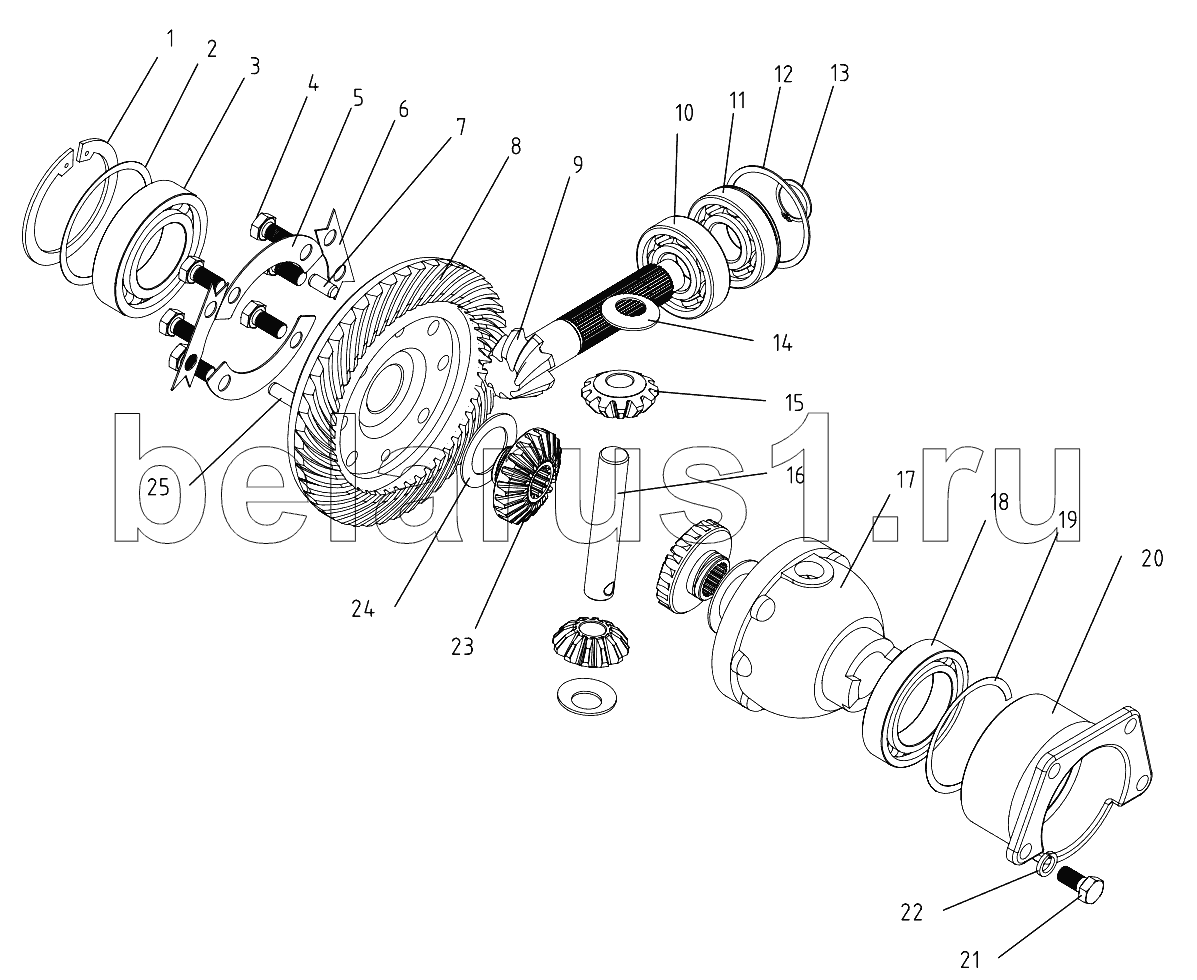 1
2
3
4
5
6
7
8
9
10
11
12
13
14
15
16
17
18
19
20
25
24
23
22
21
belarus1.ru