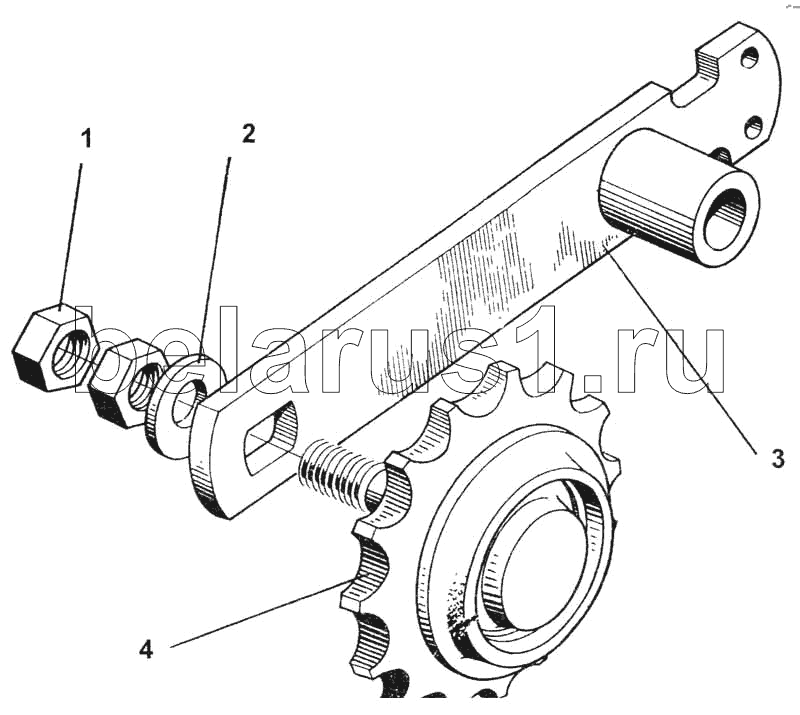 1
2
belarus1.ru
3
4