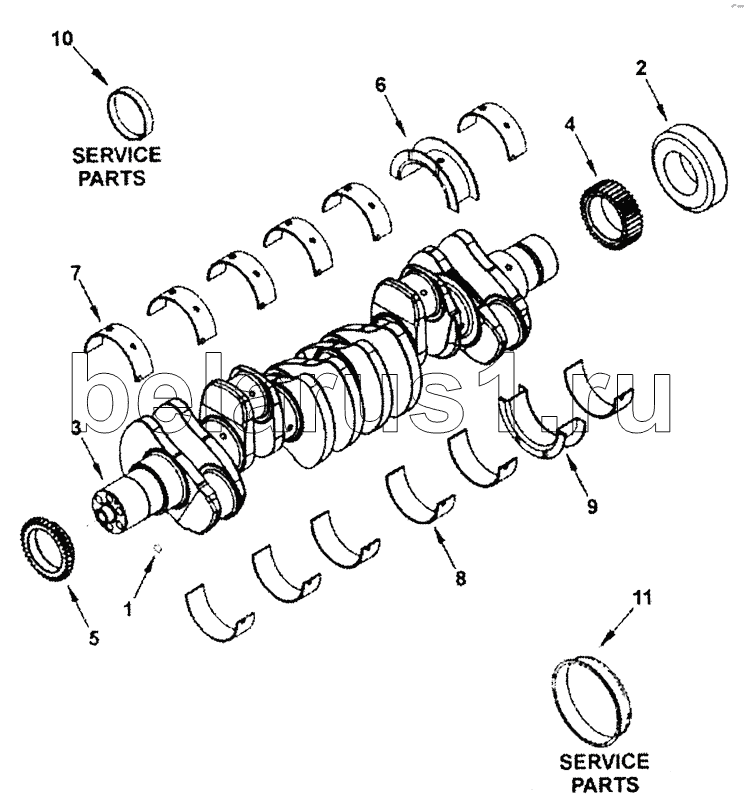 10

SERVICE PARTS

6

2

4

7

belarus1.ru

3

9

8

1

5

11

SERVICE PARTS