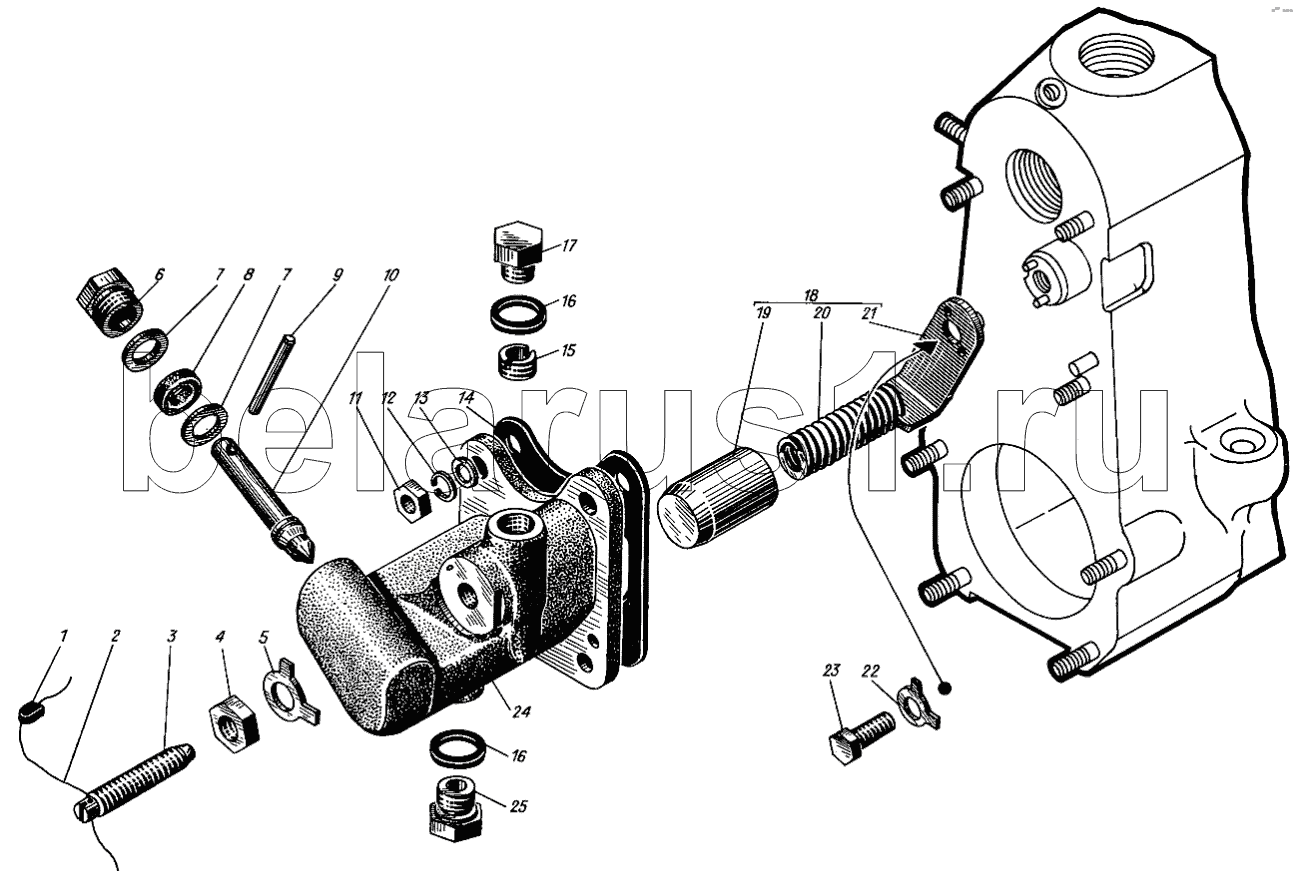 6 7 8 7 9 10

17

16

15

18

19 20 21

11 12 13 14

belarus1.ru

1 2 3 4 5

24

16

25

23 22