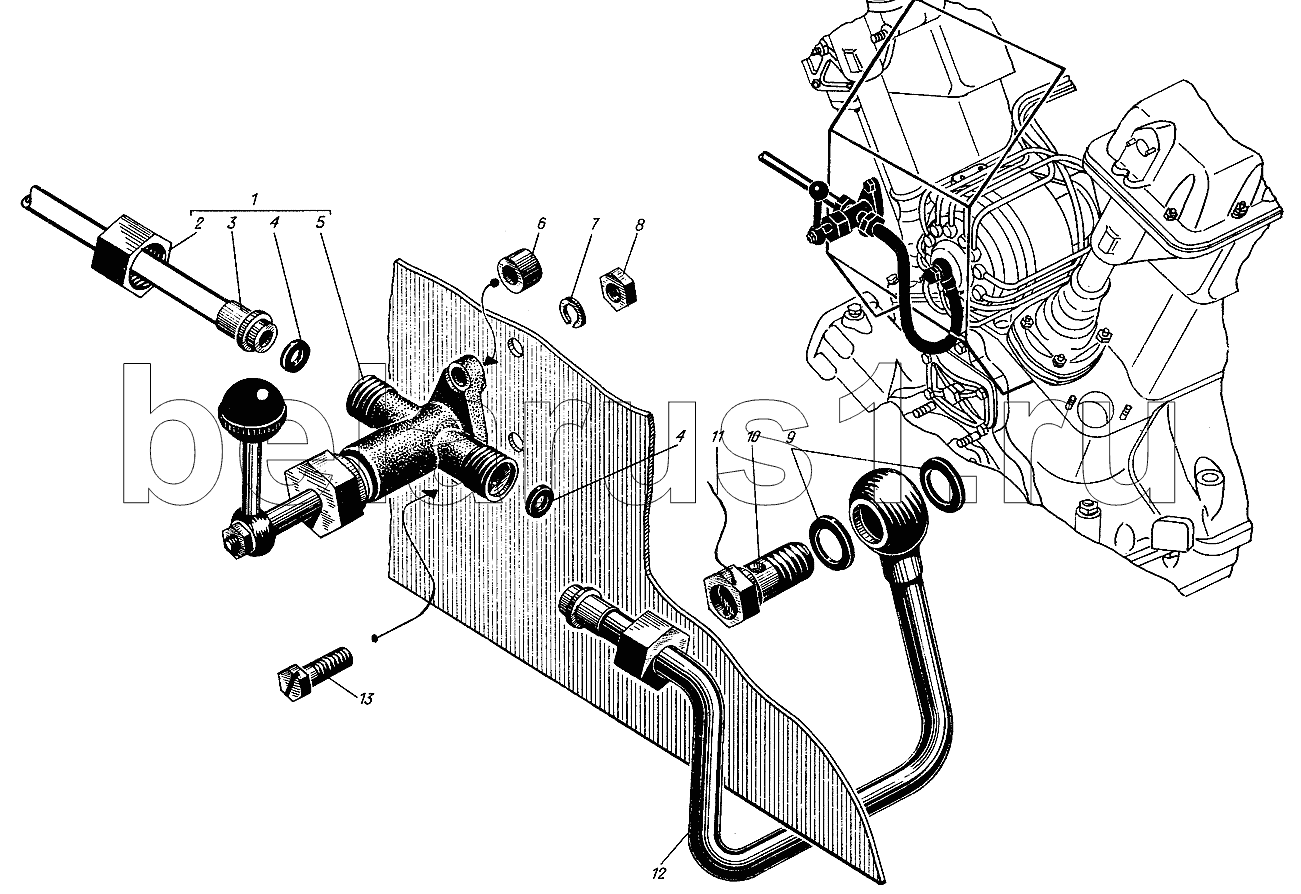 1
2
3
4
5
6
7
8
belarus1.ru
4
11
10
9
13
12