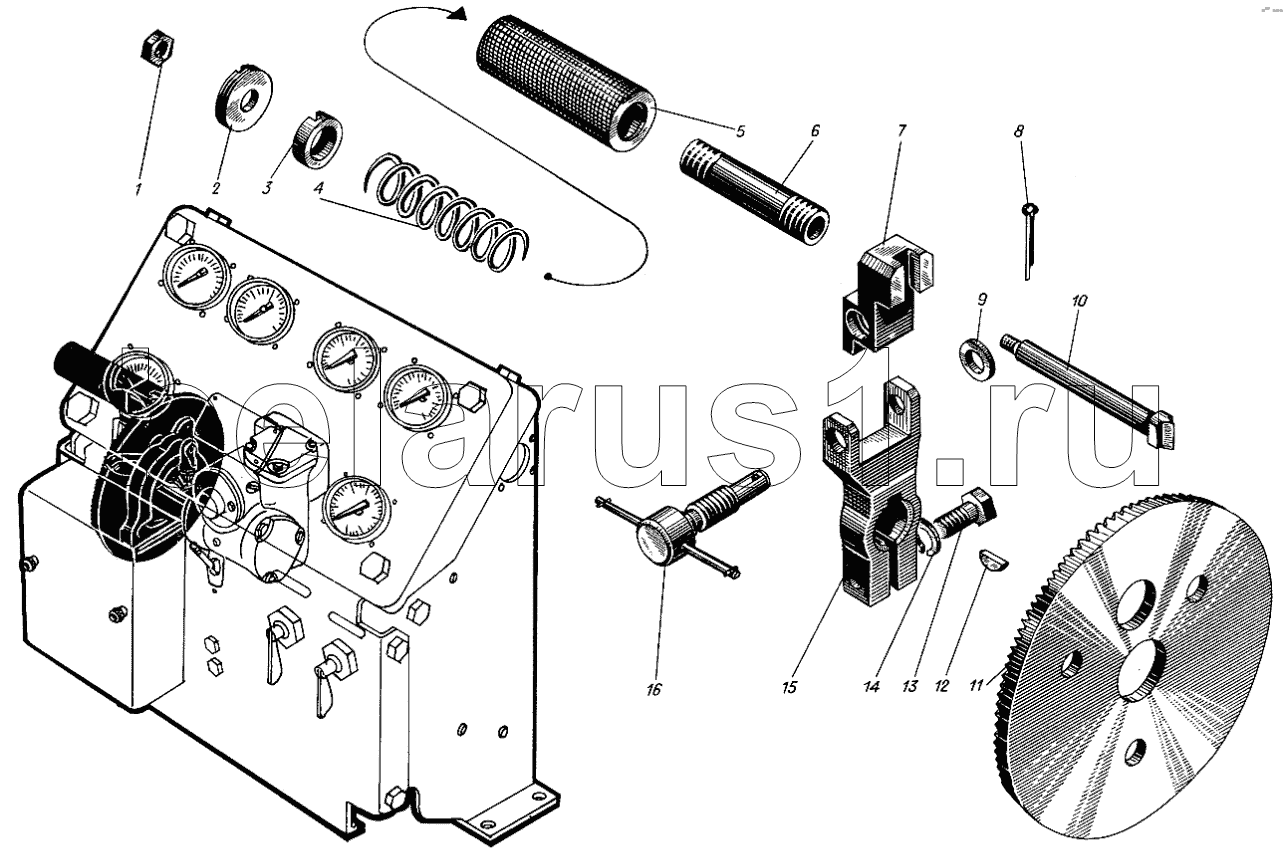 1
2
3
4
5
6
7
8
9
10
belarus1.ru
16
15
14
13
12
11