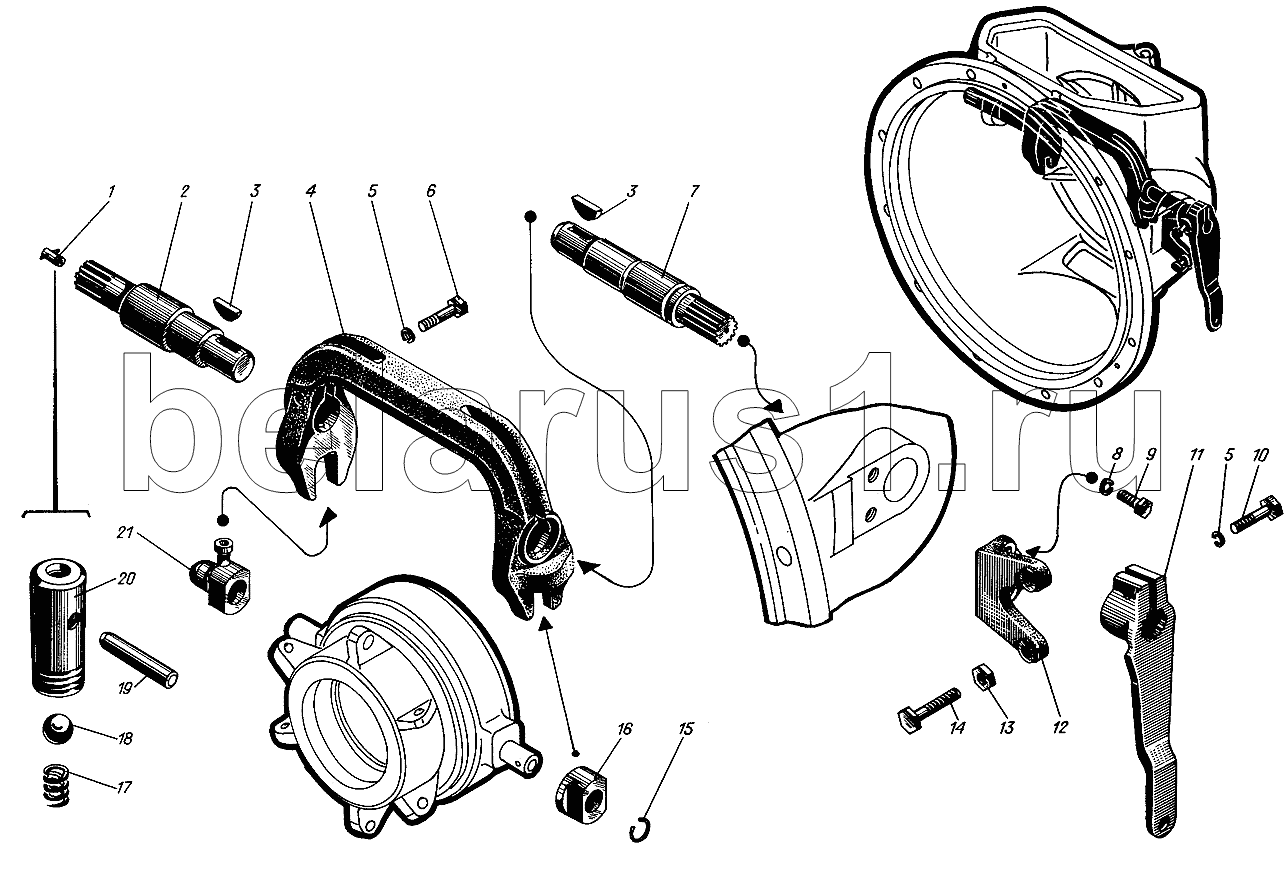 1 2 3 4 5 6 3 7

belarus1.ru

8 9 11 5 10

21 20 19 18 17 16 15 14 13 12