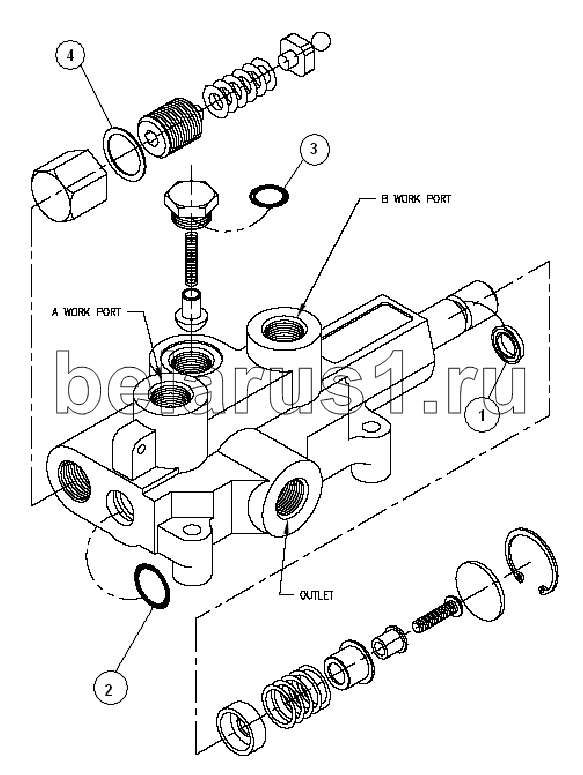 4

3

B WORK PORT

A WORK PORT

belarus1.ru

1

OUTLET

2